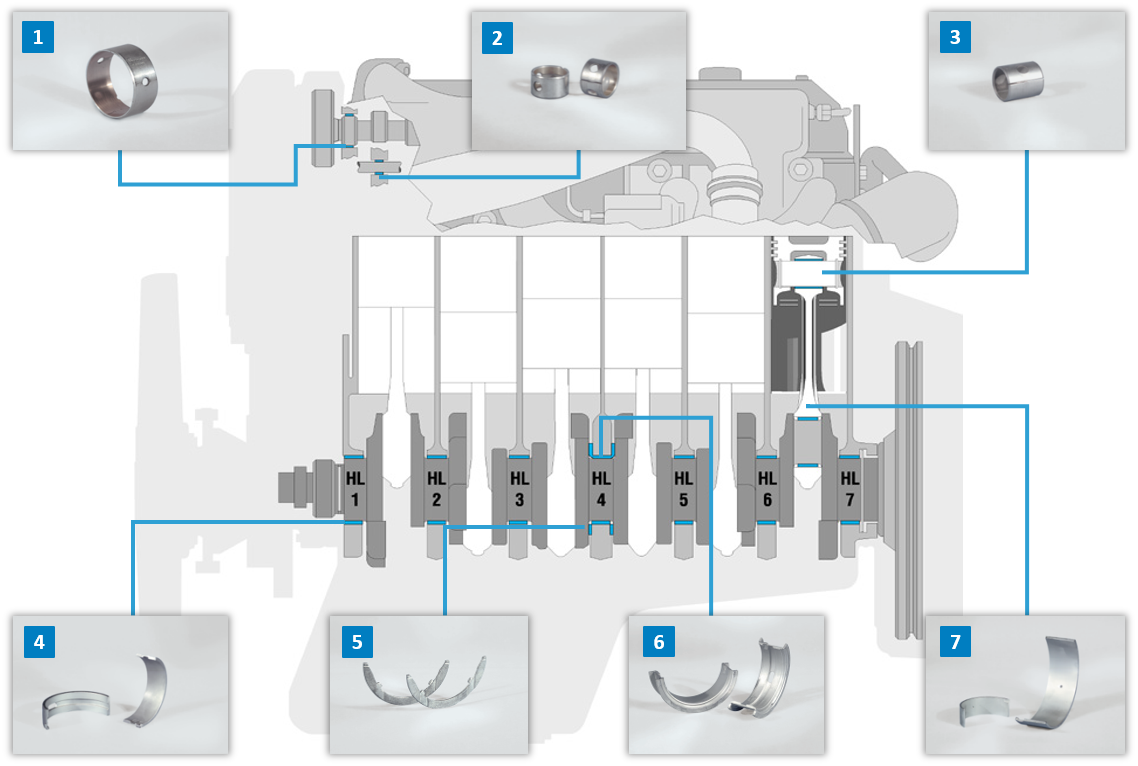 1

2

3

HL 1

HL 2

HL 3

HL 4

HL 5

HL 6

HL 7

4

5

6

7